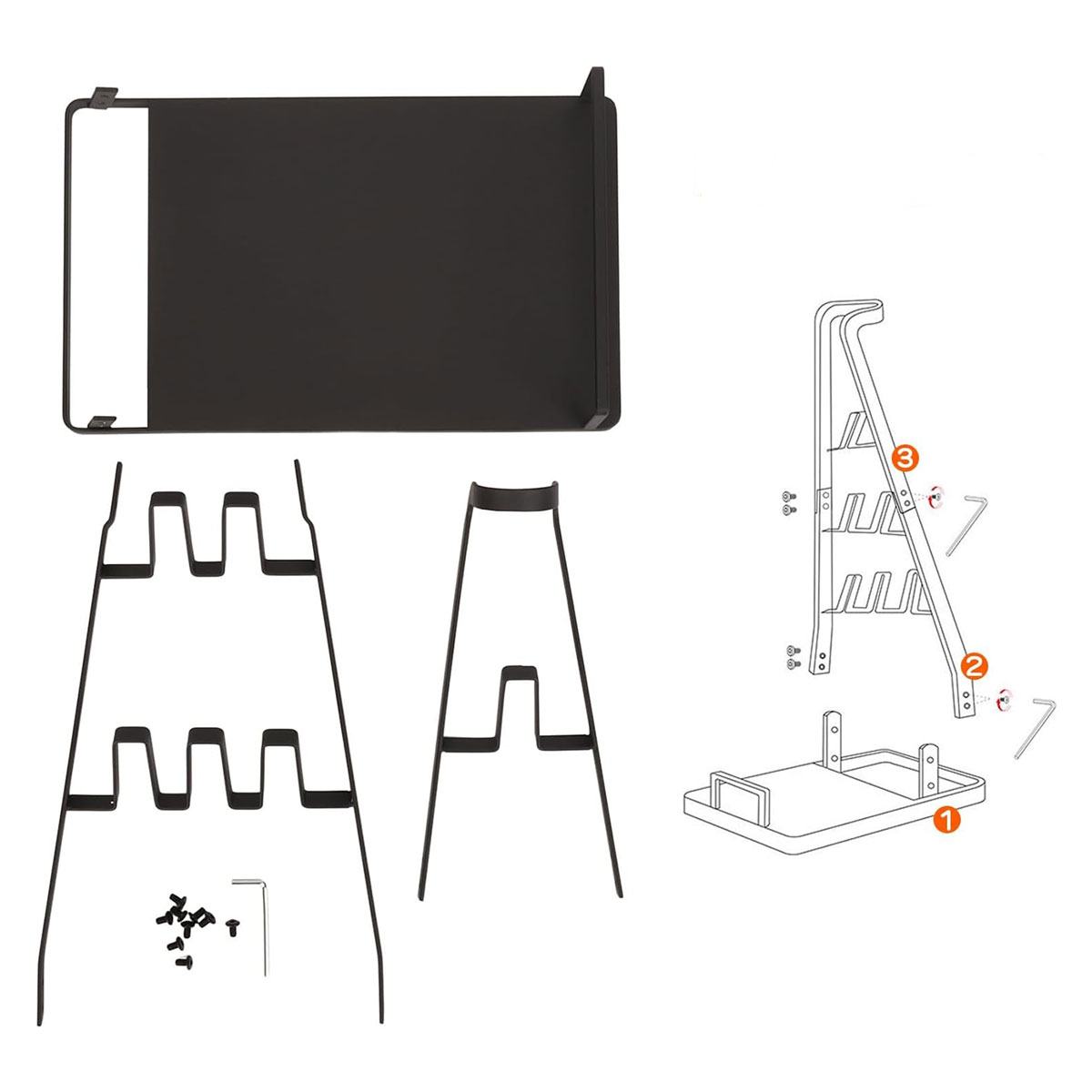 3
2
1